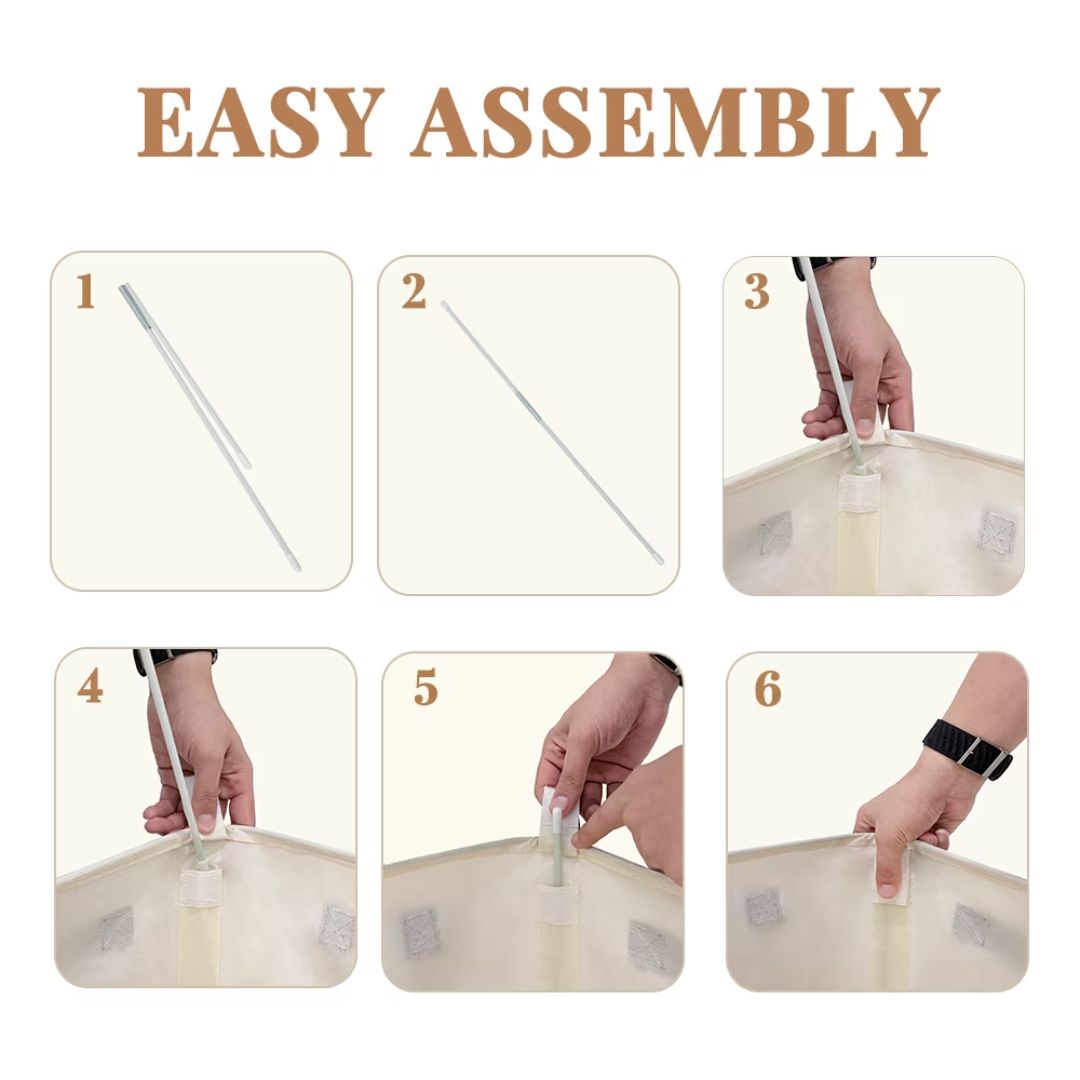 EASY ASSEMBLY

1

2

3

4

5

6